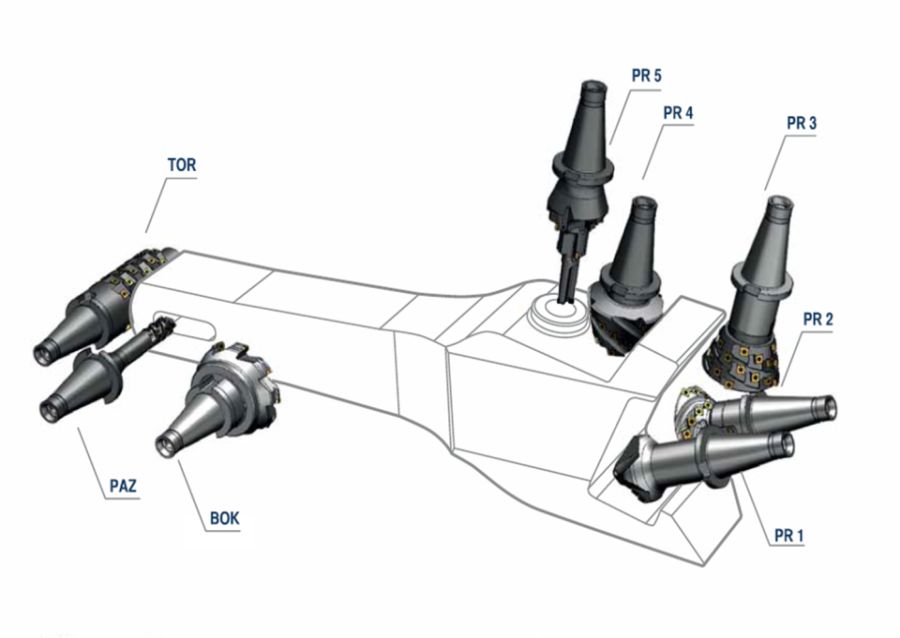 PR 5
PR 4
PR 3
TOR
PR 2
PAZ
BOK
PR 1